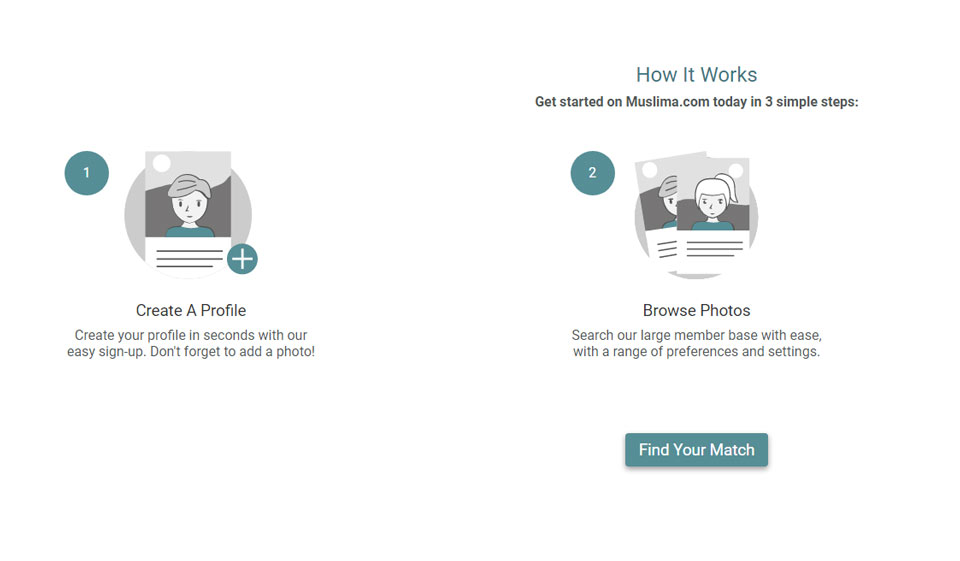 How It Works
Get started on Muslima.com today in 3 simple steps:

1

Create A Profile
Create your profile in seconds with our easy sign-up. Don't forget to add a photo!

2

Browse Photos
Search our large member base with ease, with a range of preferences and settings.

Find Your Match